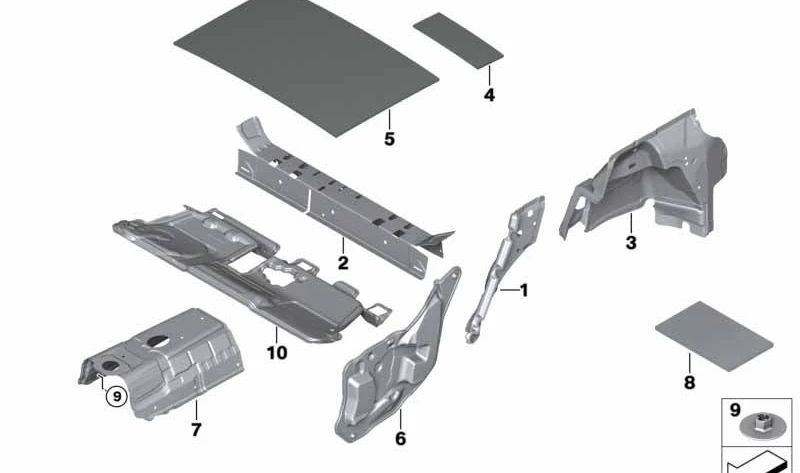 4
5
2
3
1
10
8
9
7
6
9