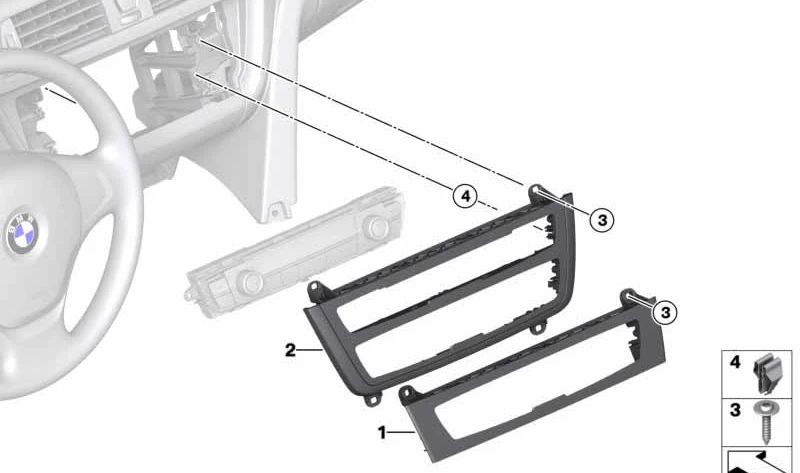 4
3
3
2
1
4
3