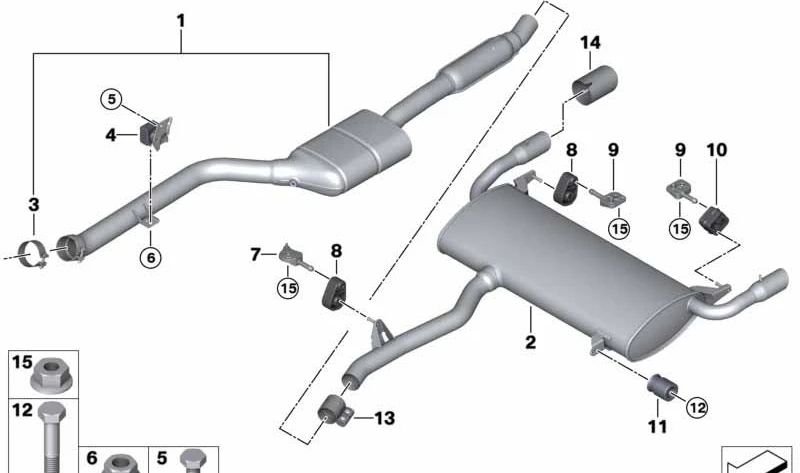 1
14
5
4
8
9
9
10
3
15
15
6
7
8
15
2
15
12
13
12
11
6
5