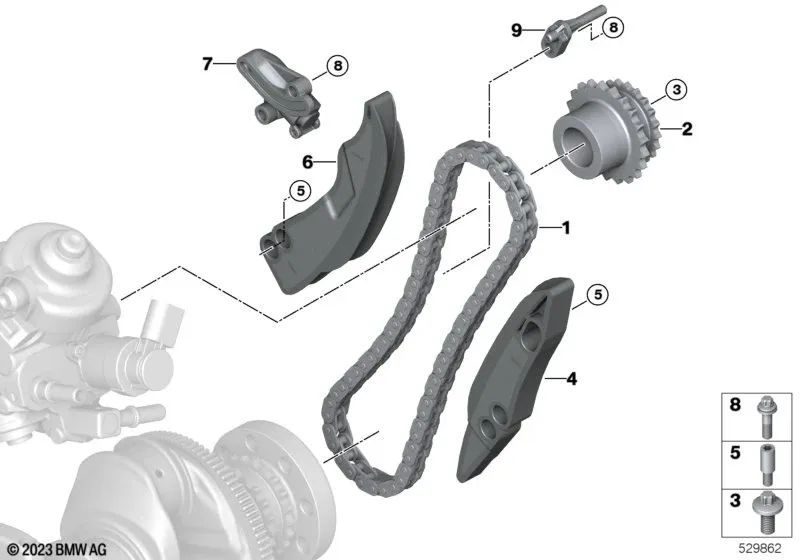 9
8
7
8
3
2
6
5
1
5
4
8
5
3
© 2023 BMW AG
529862