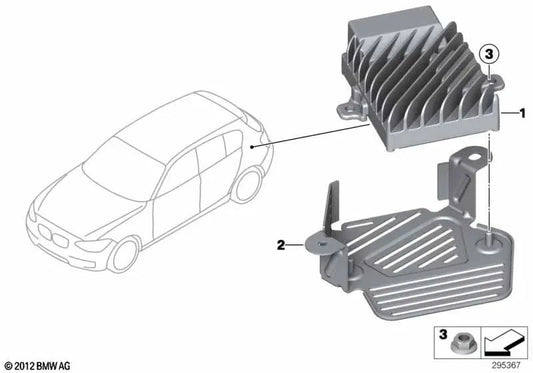 3
1
2
3
© 2012 BMW AG
295367