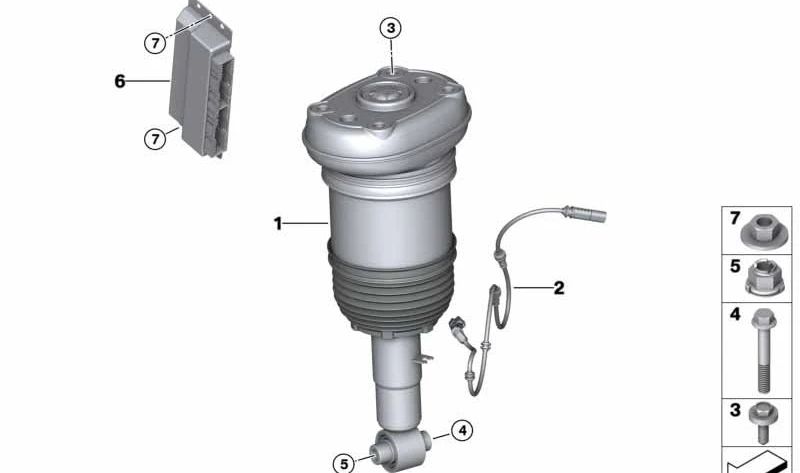 7
6
7
3
1
2
4
5
7
5
4
3