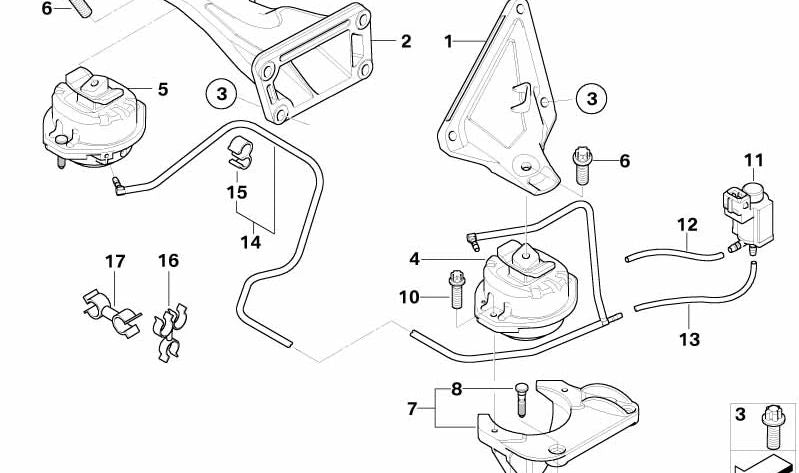 6
2
1
5
3
3
6
11
15
14
12
17
16
4
10
13
8
7
3