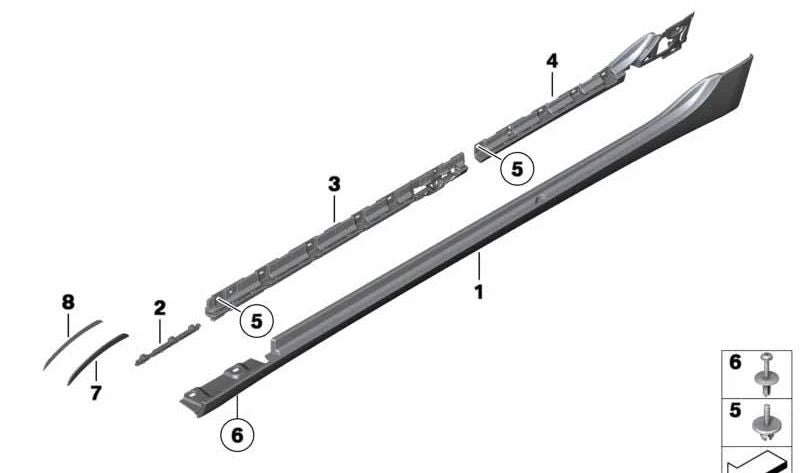 4
5
3
1
8
2
5
7
6
6
5