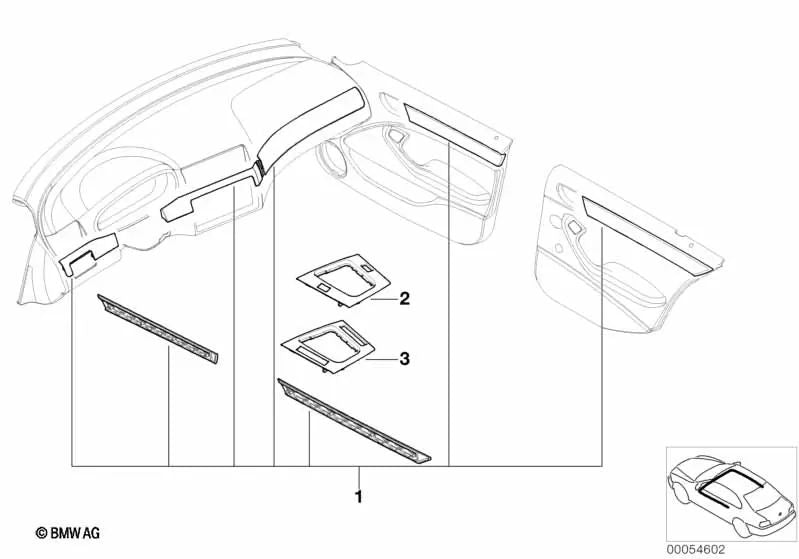 2
3
1
© BMW AG
00054602