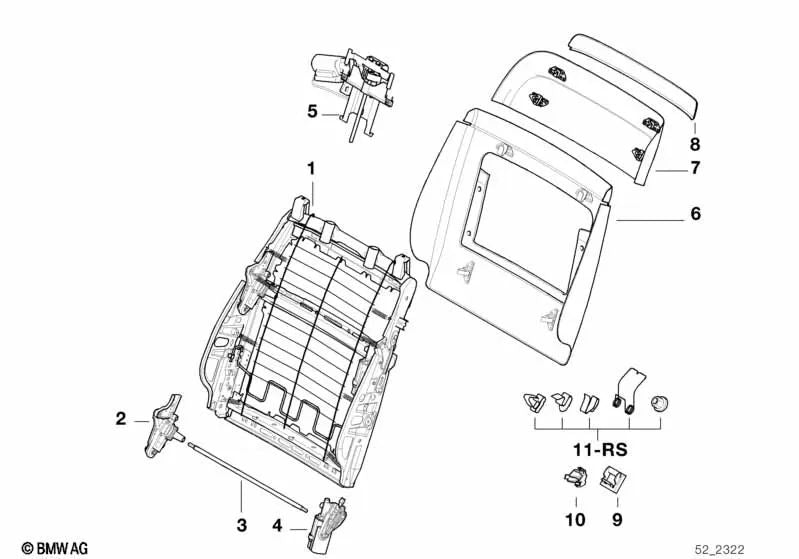 5

8

7

1

6

2

11-RS

3

4

10

9

© BMW AG

52_2322