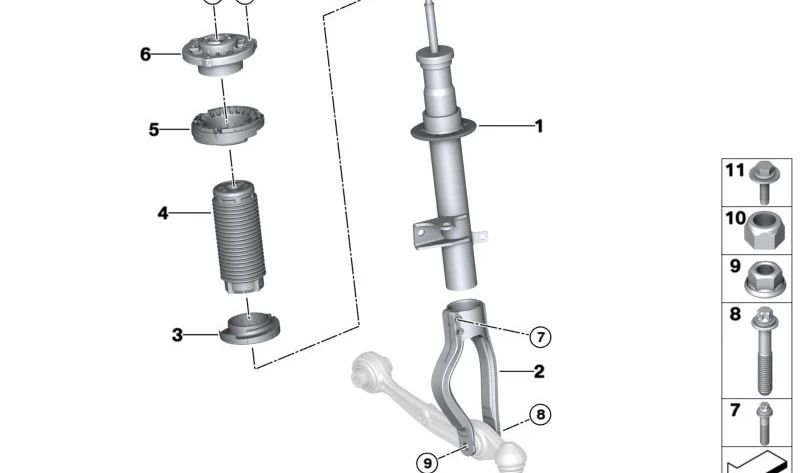 6
5
4
3
1
7
2
8
9
11
10
9
8
7