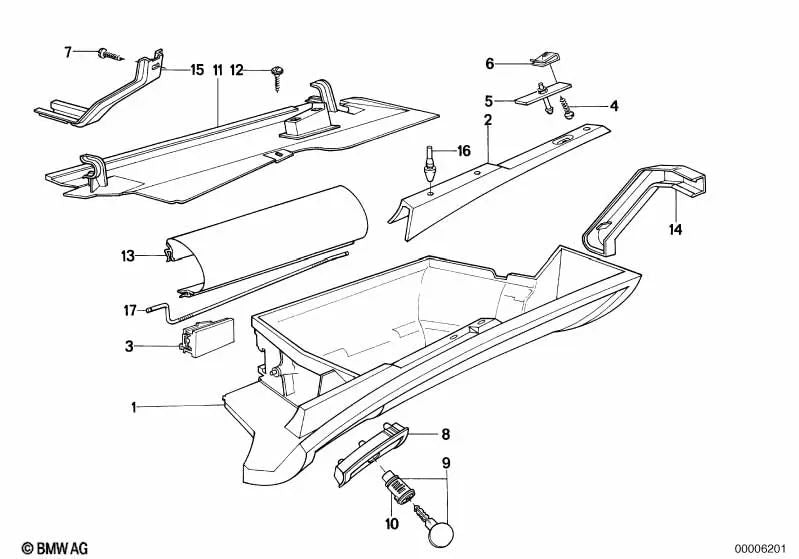 7
15
11
12
6
5
4
2
16
14
13
17
3
1
8
9
10
© BMW AG
00006201