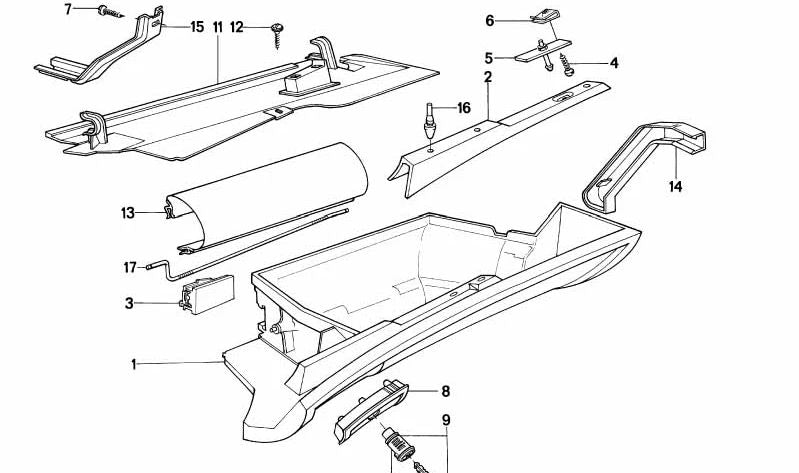 7
15
11
12
6
5
4
2
16
14
13
17
3
1
8
9