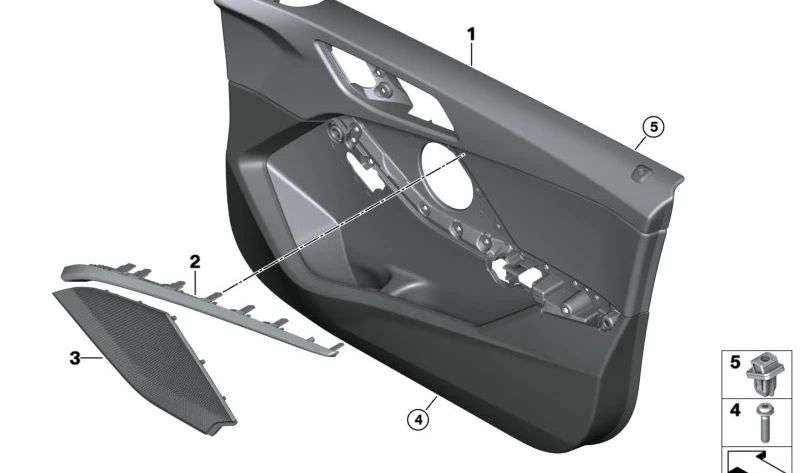 1
5
2
3
4
5
4