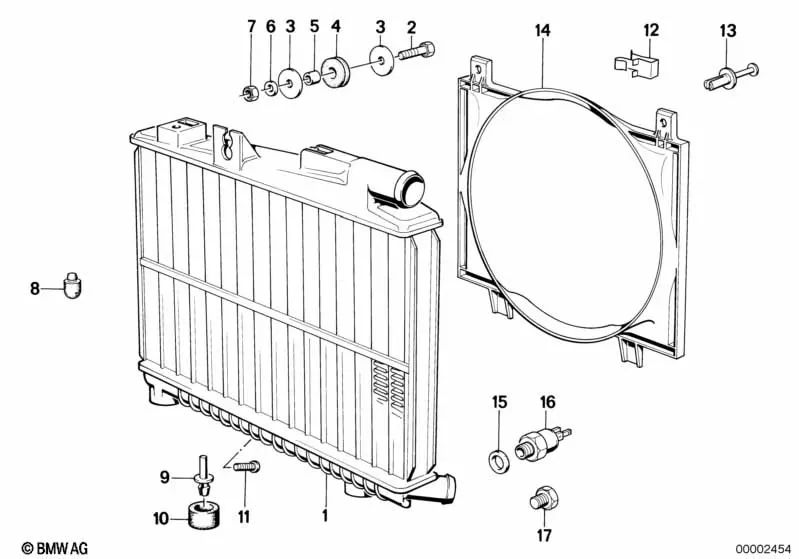 7 6 3 5 4 3 2

14

12

13

8

15

16

9

10

11

1

17

© BMW AG

00002454