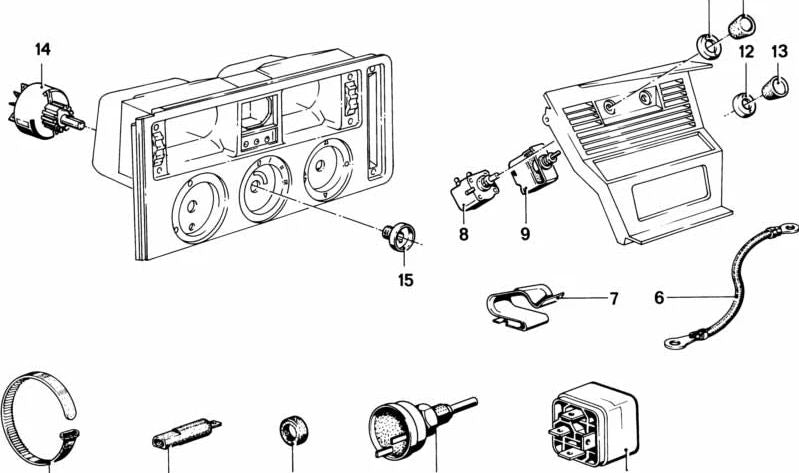 14
12
13
8
9
15
7
6