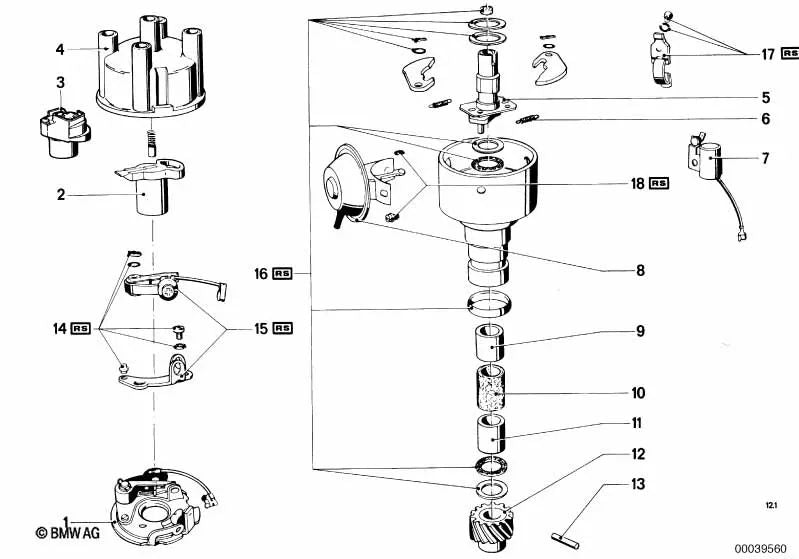 4
3
2
14 RS
15 RS
1
© BMW AG
16 RS
17 RS
5
6
7
18 RS
8
9
10
11
12
13
12.1
00039560