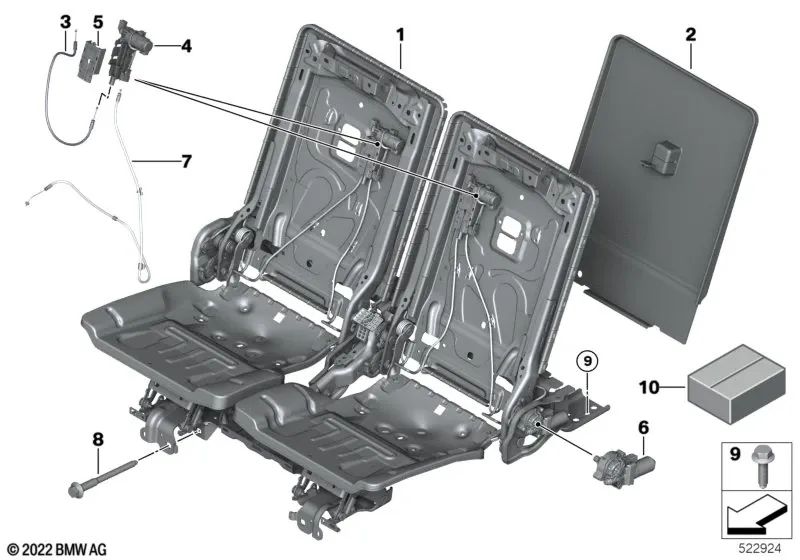 3
5
4
1
2
7
9
10
6
8
9
© 2022 BMW AG
522924