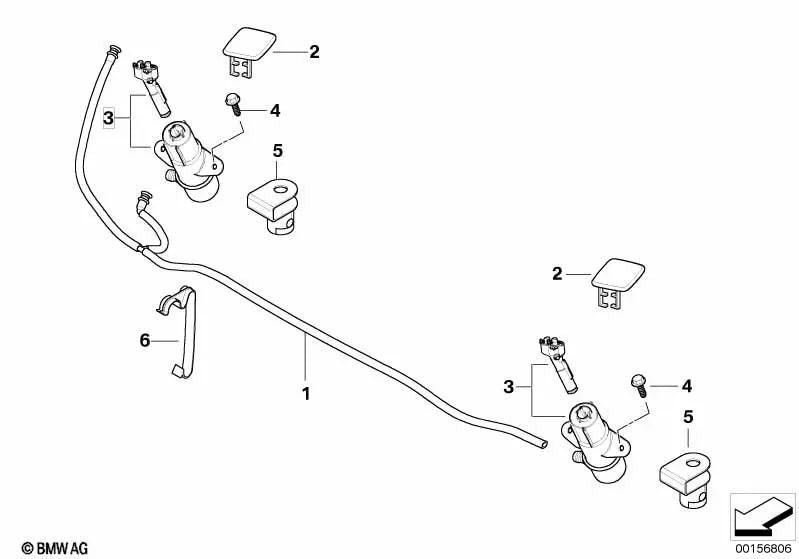 2
3
4
5
2
6
1
3
4
5
© BMW AG
00156806