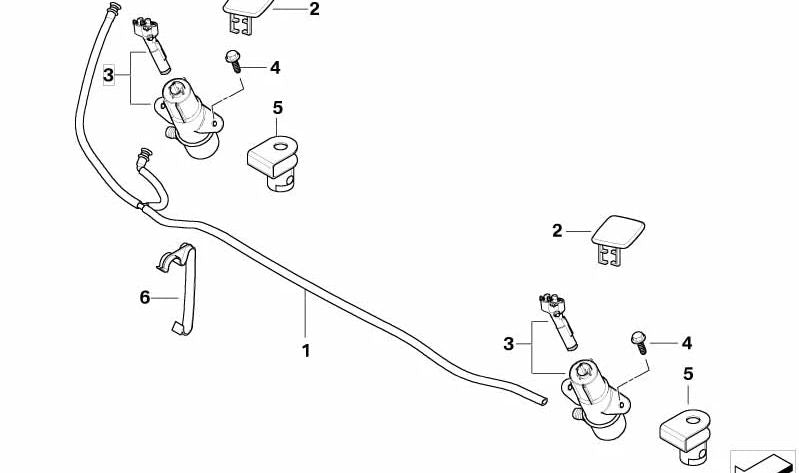 2
3
4
5
2
6
1
3
4
5