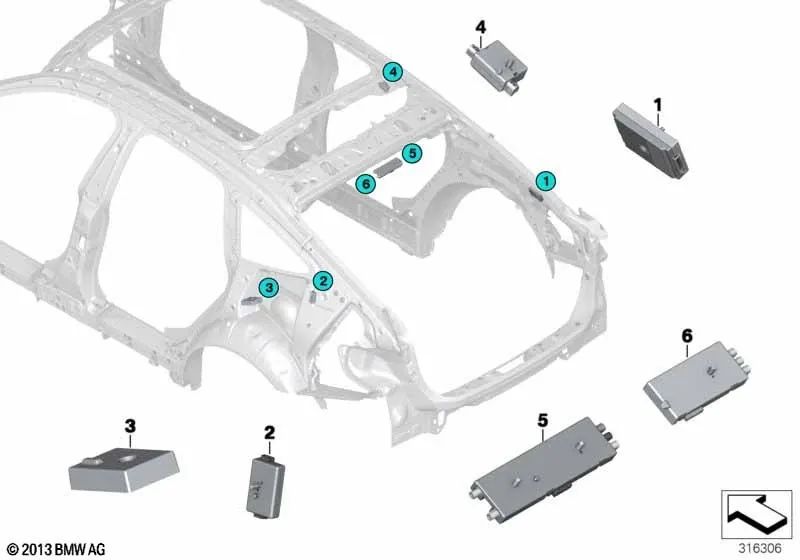 4
4
1
5
6
1
3
2
6
3
2
5
© 2013 BMW AG
316306