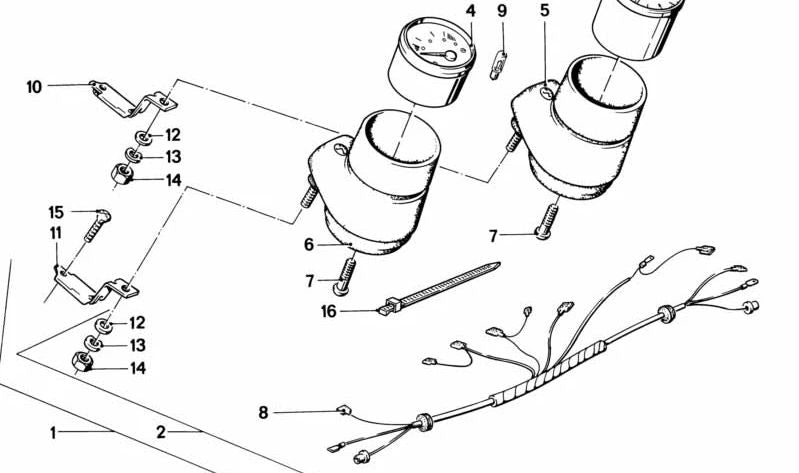 4
9
5
10
12
13
14
15
11
6
7
7
16
12
13
14
8
1
2