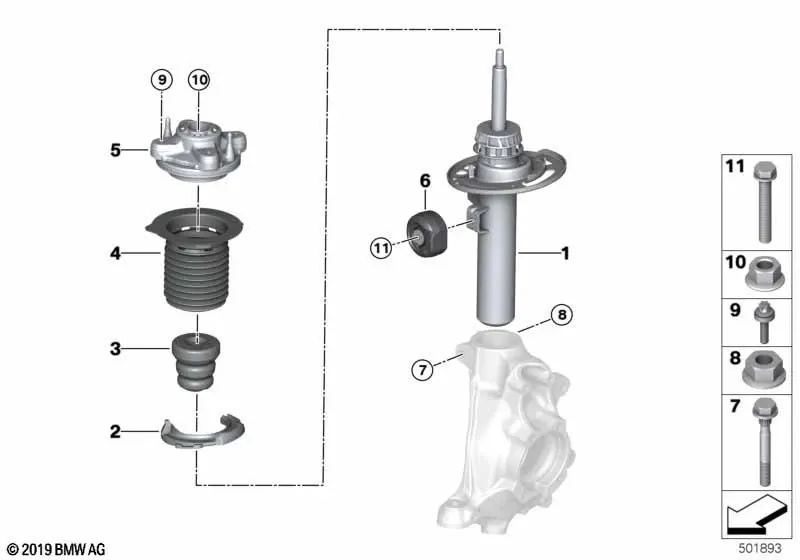 9
10
5
4
3
2
6
11
1
8
7
11
10
9
8
7
© 2019 BMW AG
501893