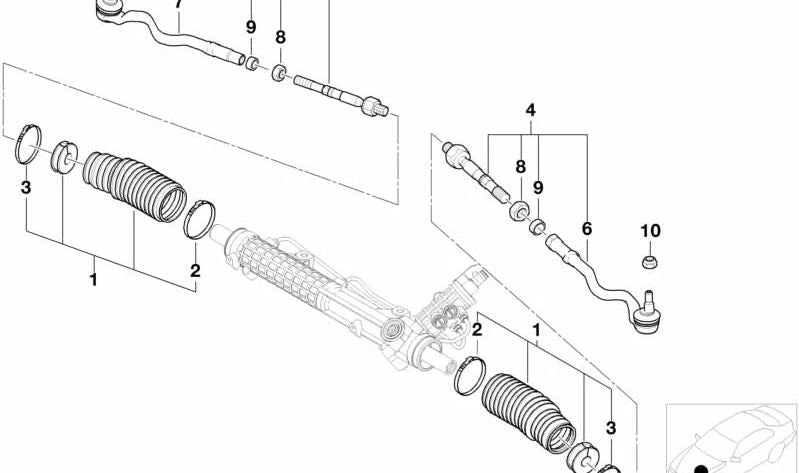 7
9
8
4
8
9
6
10
3
1
2
2
1
3