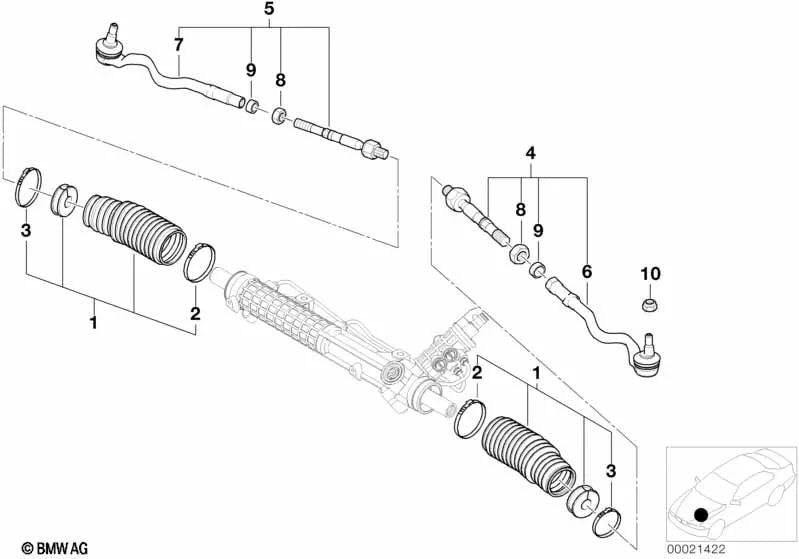 5
7
9
8
4
8
9
6
10
3
1
2
2
1
3
© BMW AG
00021422