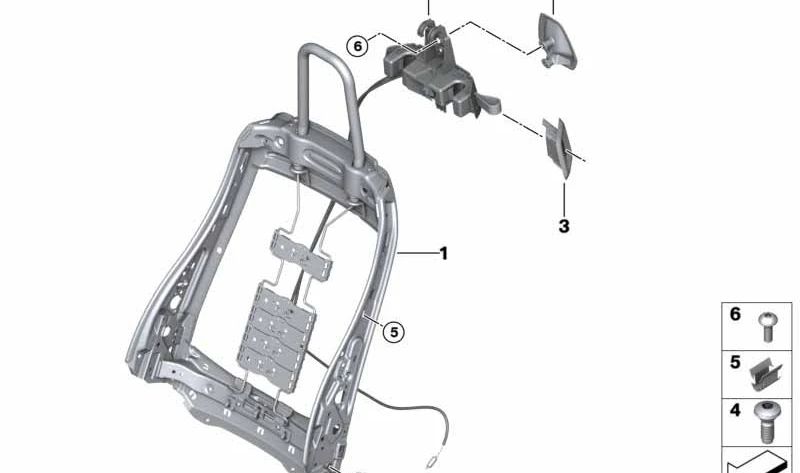 6
3
1
5
6
5
4