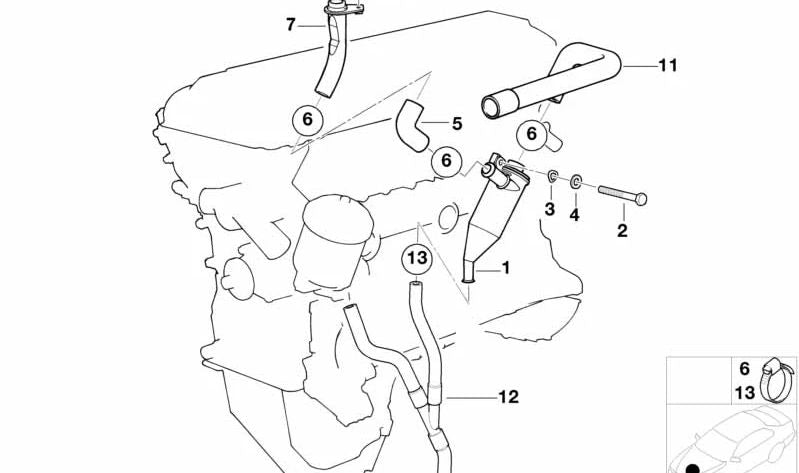 7
11
6
5
6
6
3
4
2
13
1
12
6
13