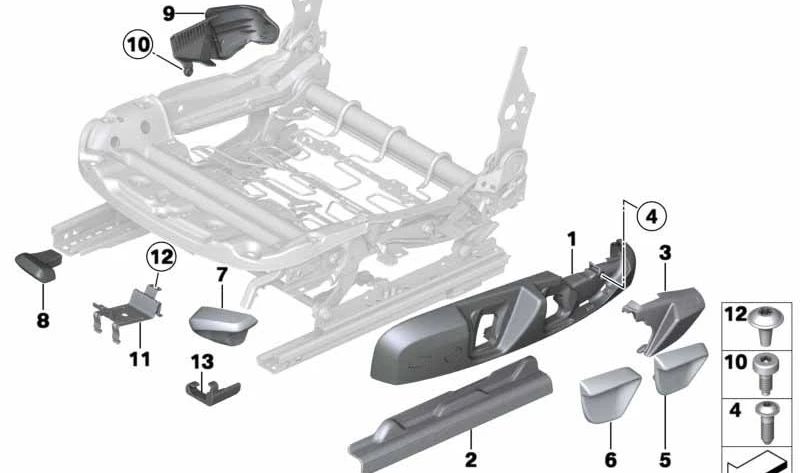 9
10
4
1
3
12
7
8
11
13
2
6
5
12
10
4