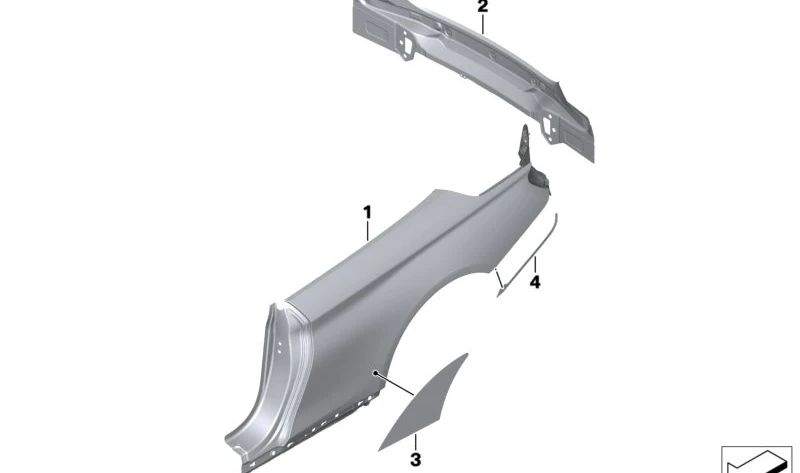 2
1
4
3