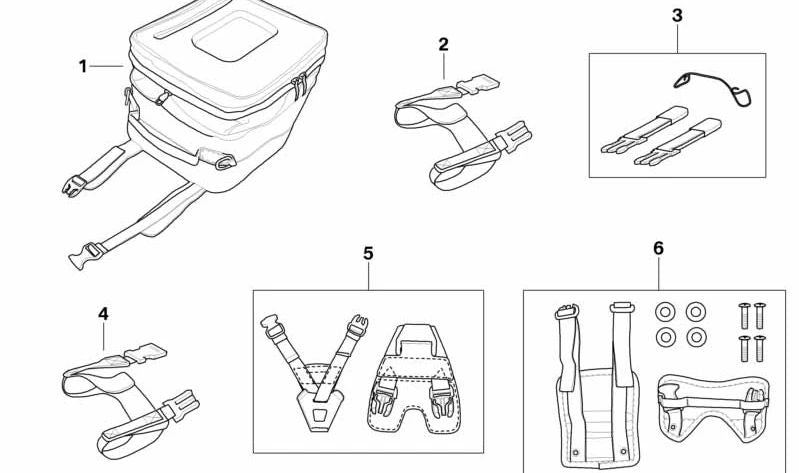 1
2
3
4
5
6