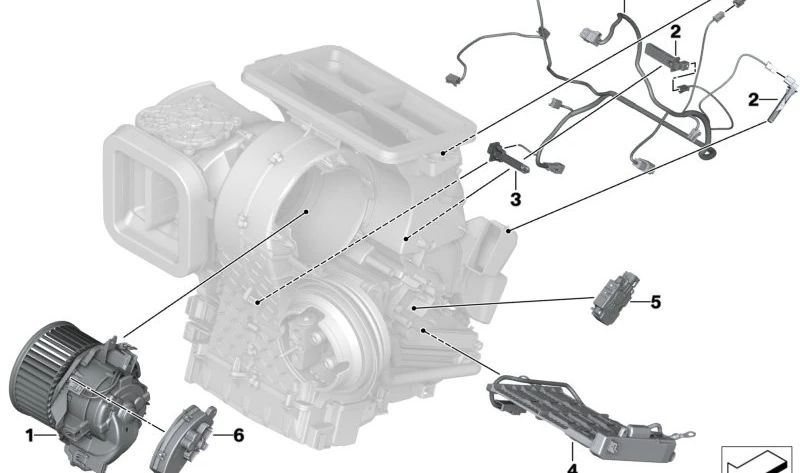 2
2
3
5
1
6
4