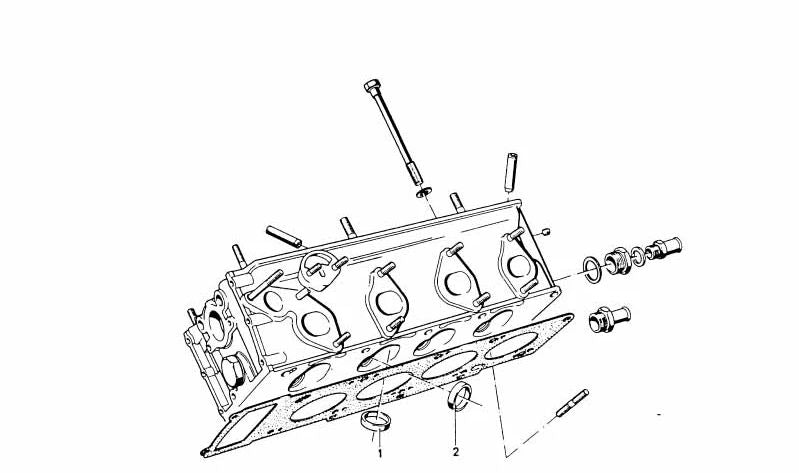 1

2