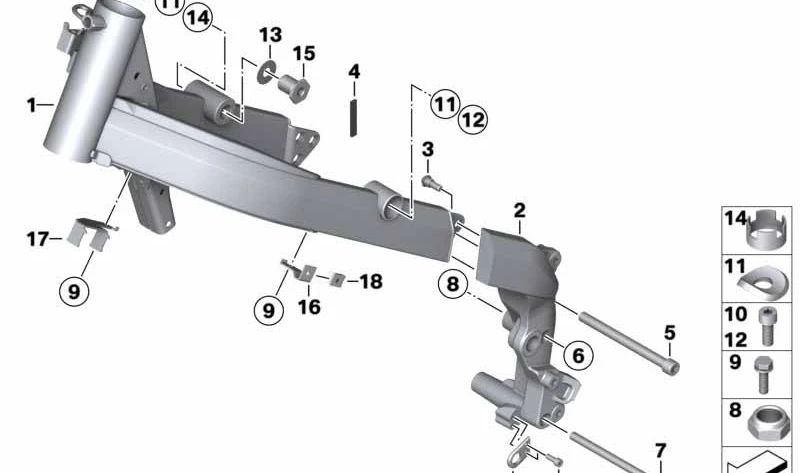 11
14
13
15
4
1
11
12
3
2
17
9
9
16
18
8
6
5
7
14
11
10
12
9
8