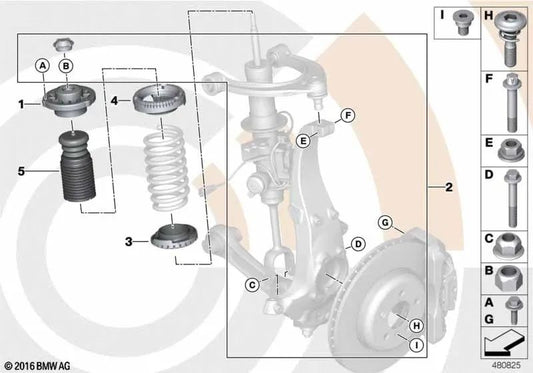 A
B
1
4
5
3
F
E
2
G
D
C
H
I

I
H
F
E
D
C
B
A
G

© 2016 BMW AG
480825