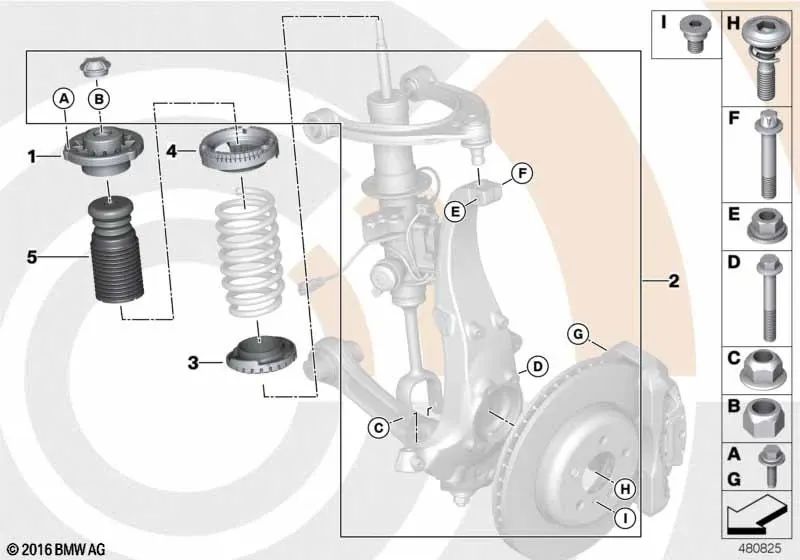 A
B
1
4
5
3
F
E
2
G
D
C
H
I
I
H
F
E
D
C
B
A
G
© 2016 BMW AG
480825