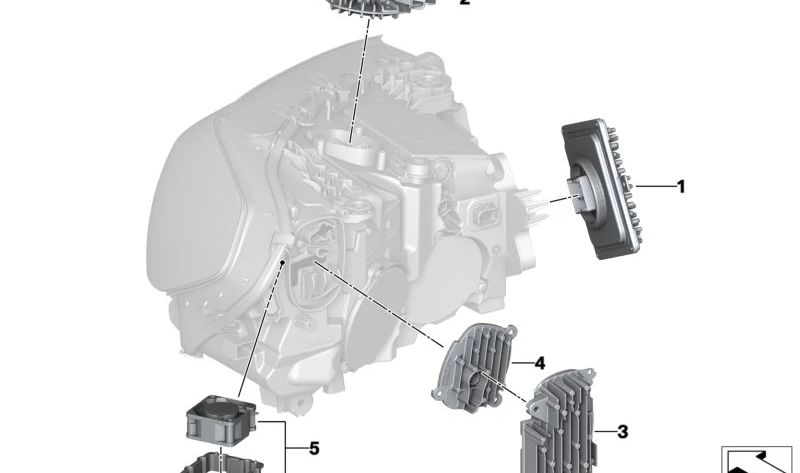 2
1
4
3
5