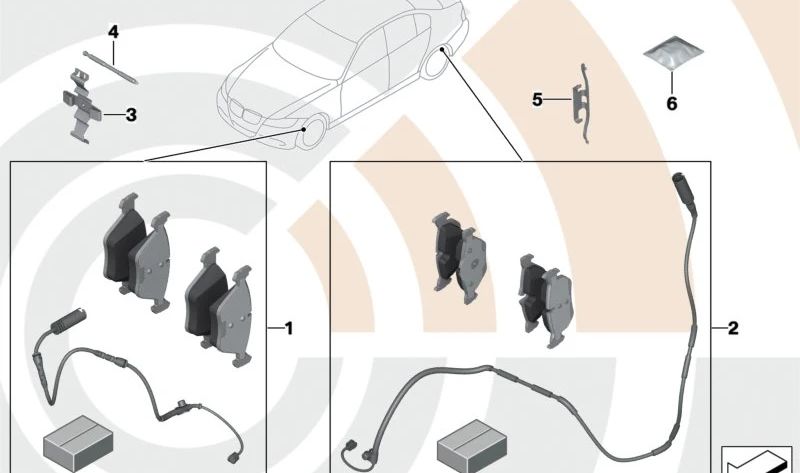 4
3
5
6
1
2