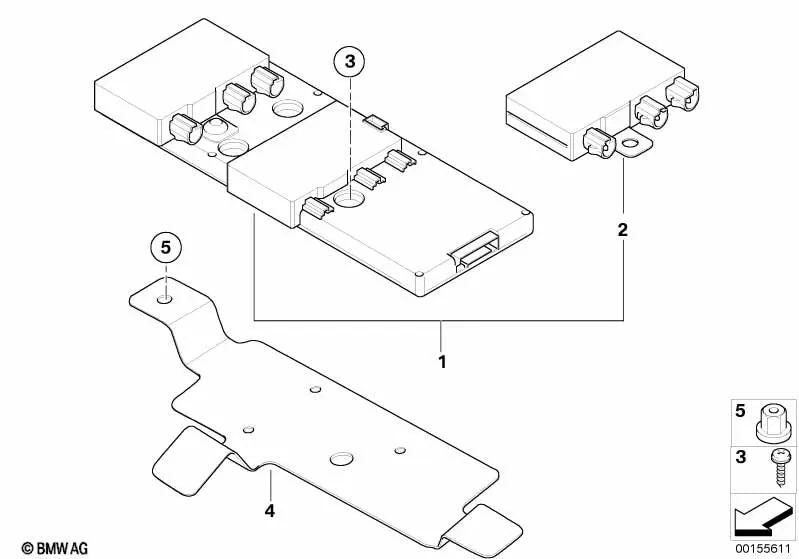 3

2

5

1

4

5

3

© BMW AG

00155611