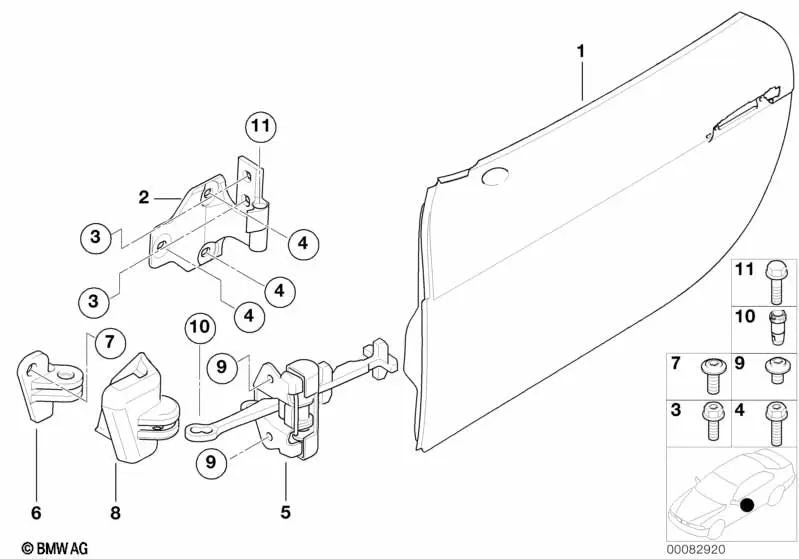 1
11
2
3
4
3
4
4
7
10
9
9
6
8
5
11
10
7
9
3
4
© BMW AG
00082920