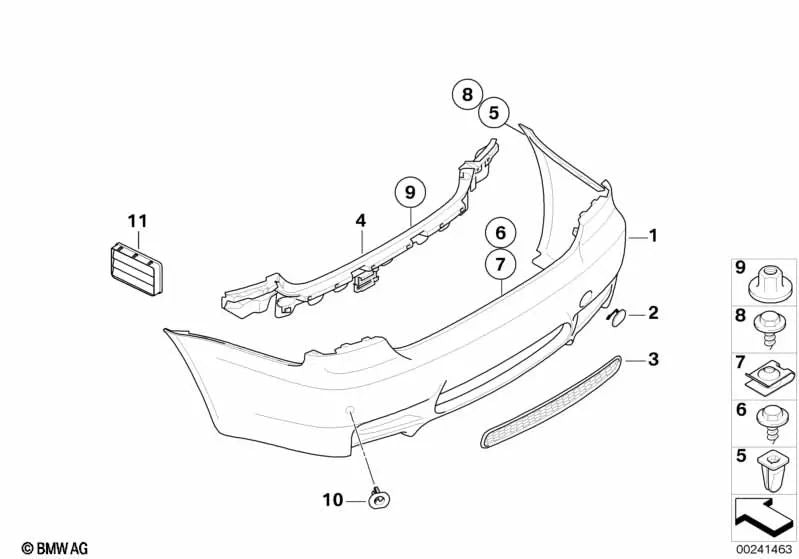 8
5
9
11
4
6
7
1
2
3
10
9
8
7
6
5
© BMW AG
00241463