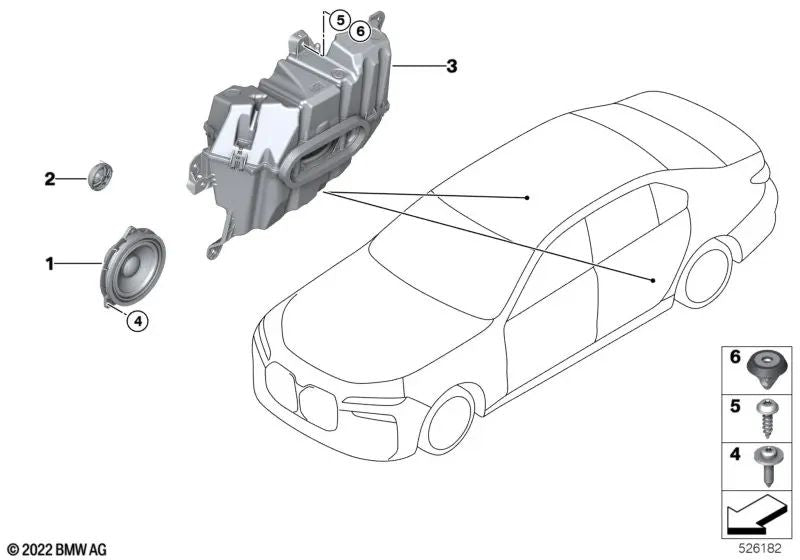 5
6
3
2
1
4
6
5
4
© 2022 BMW AG
526182