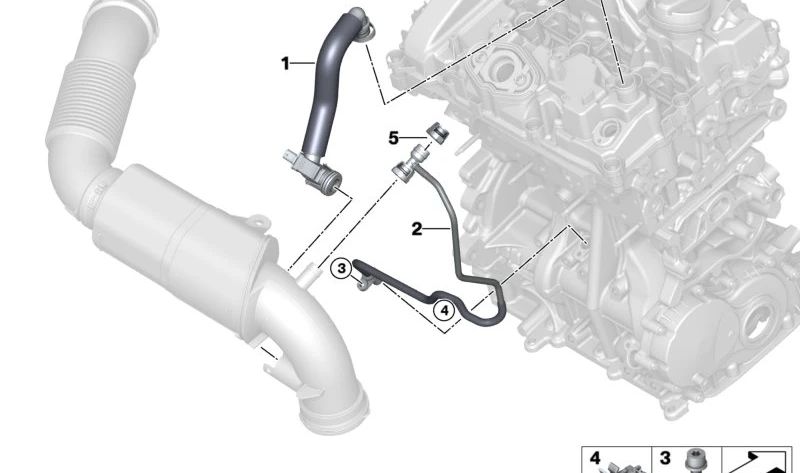 1
5
2
3
4
4
3