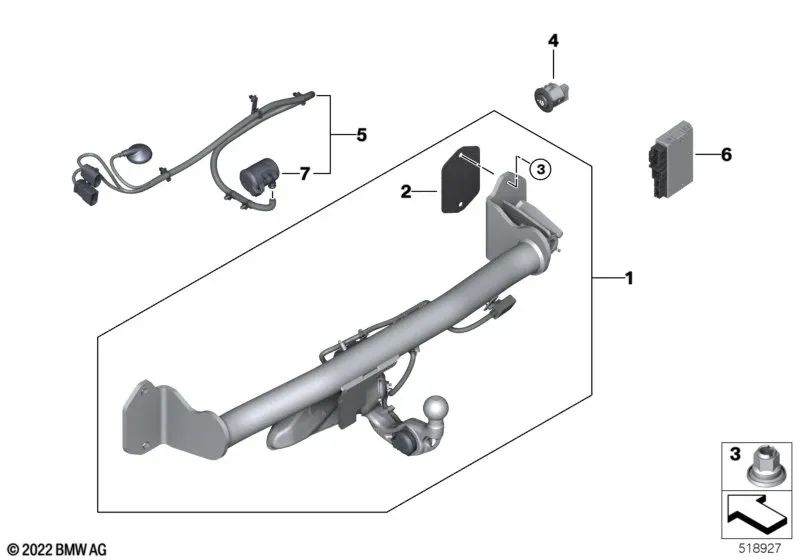 4
5
7
2
3
6
1
3
© 2022 BMW AG
518927