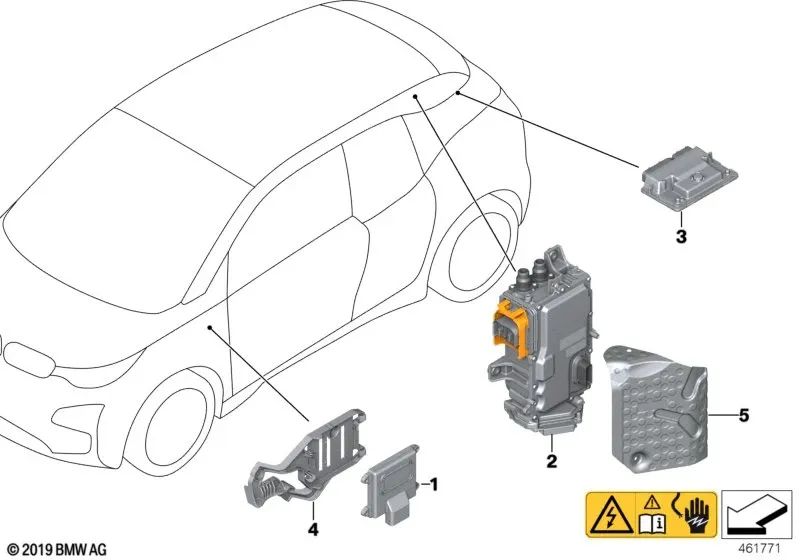 3

2

5

1

4

© 2019 BMW AG

461771