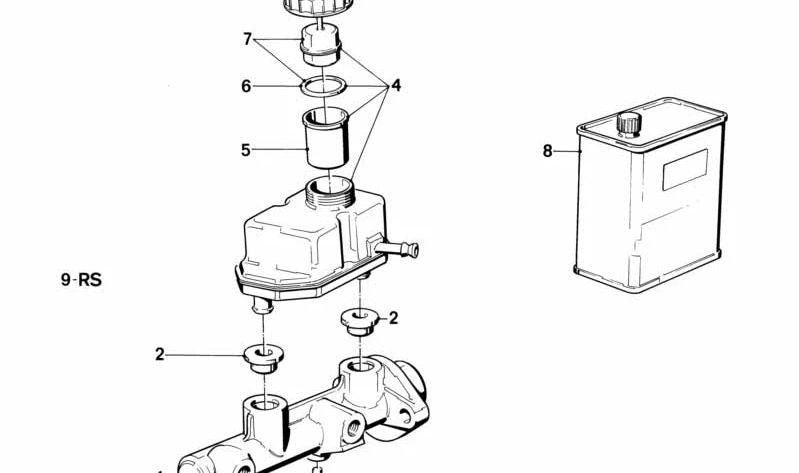 7
6
4
5
8
9-RS
2
2