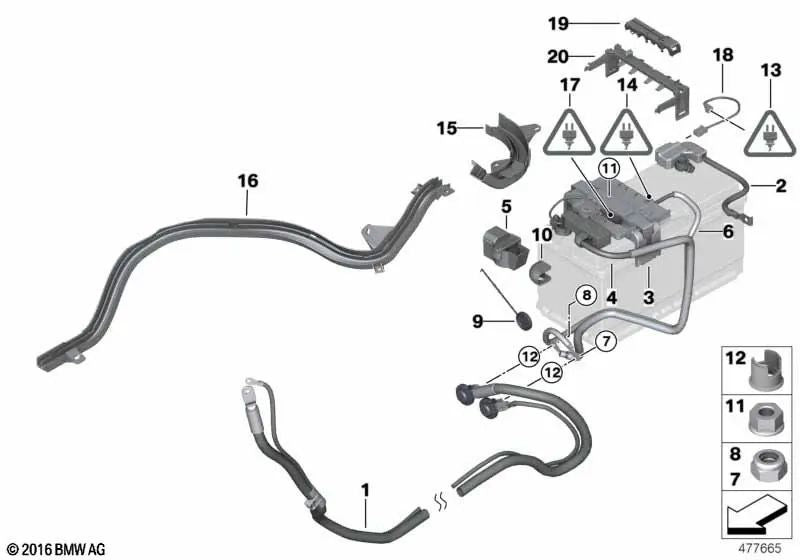 19
20
18
17
14
13
15
11
2
16
5
10
6
4
3
8
9
7
12
12
12
11
8
7
1
© 2016 BMW AG
477665