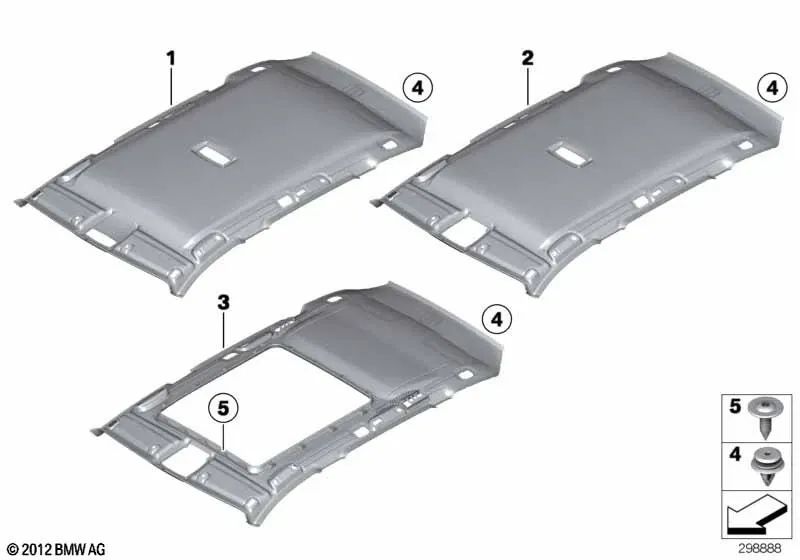 1
4
2
4
3
4
5
5
4
© 2012 BMW AG
298888