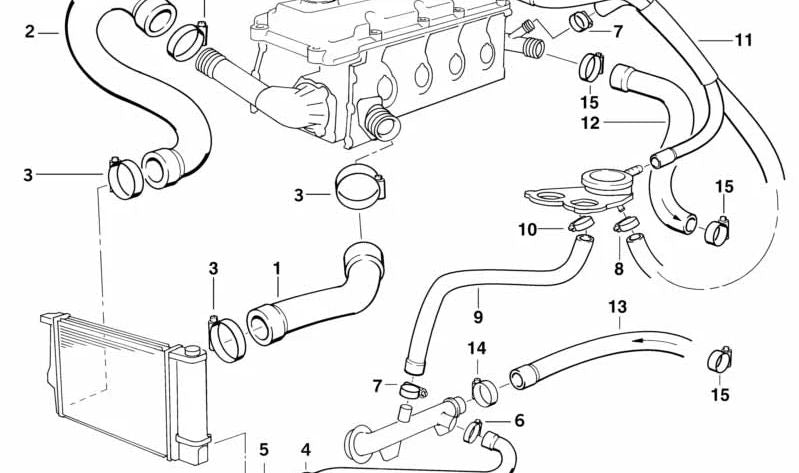 2
7
11
15
12
3
3
15
10
8
3
1
9
13
14
7
15
6
5
4