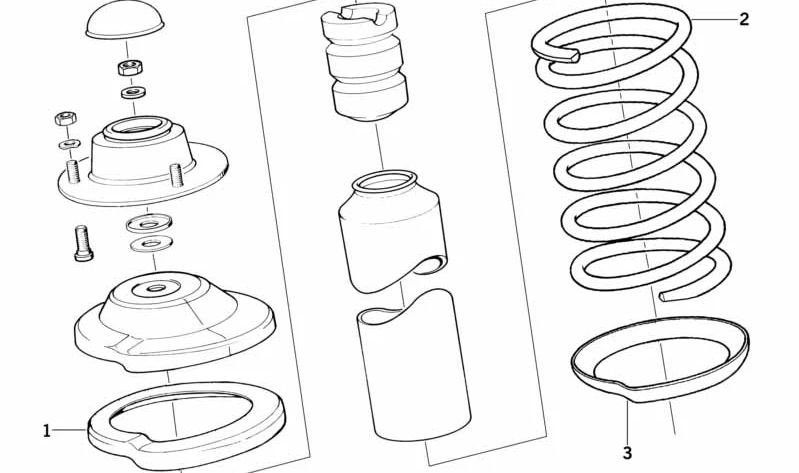 2
1
3