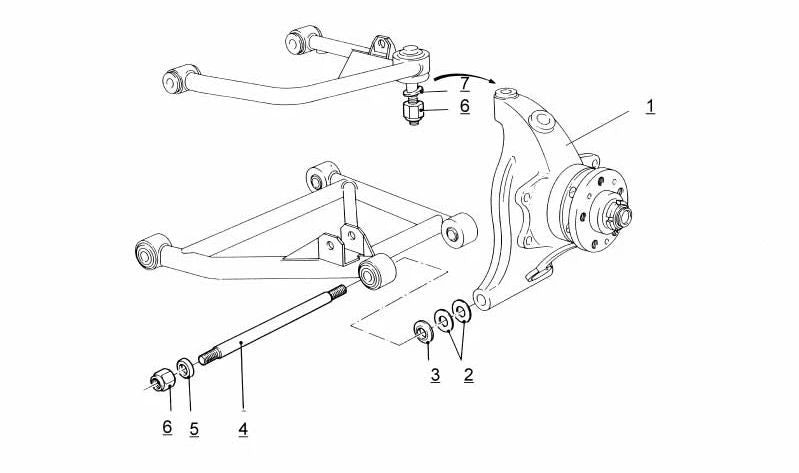 7
6
1
3
2
6
5
4